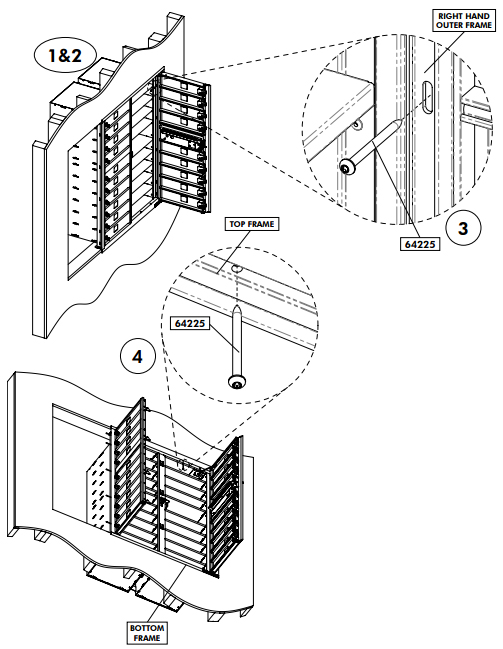 1&2

RIGHT HAND OUTER FRAME

3

64225

TOP FRAME

64225

4

BOTTOM FRAME