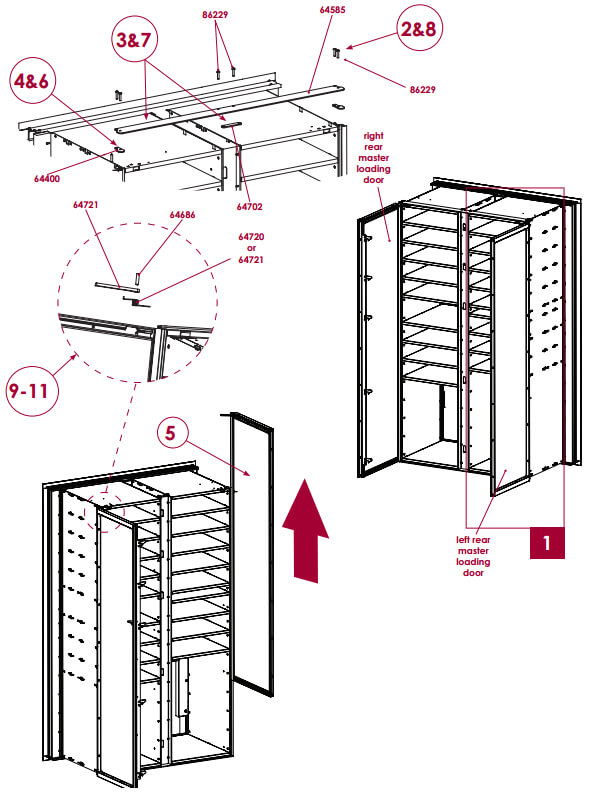 86229

64585

3&7

2&8

4&6

86229

64400

64702

right rear master loading door

64721

64686

64720 or 64721

9-11

5

left rear master loading door

1