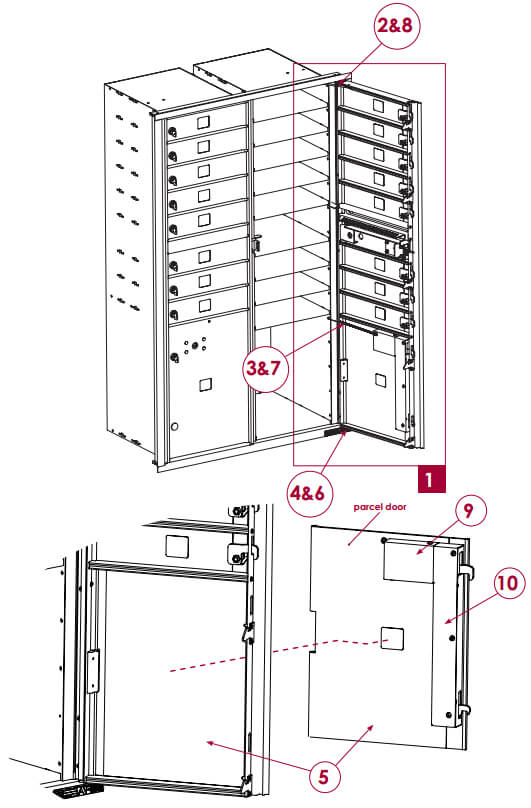 2&8

3&7

4&6

1

parcel door

9

10

5