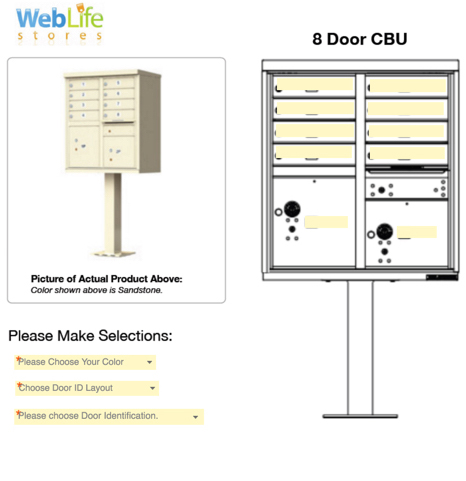 WebLife
stores

Picture of Actual Product Above:
Color shown above is Sandstone.

Please Make Selections:

*Please Choose Your Color

*Choose Door ID Layout

*Please choose Door Identification.

8 Door CBU